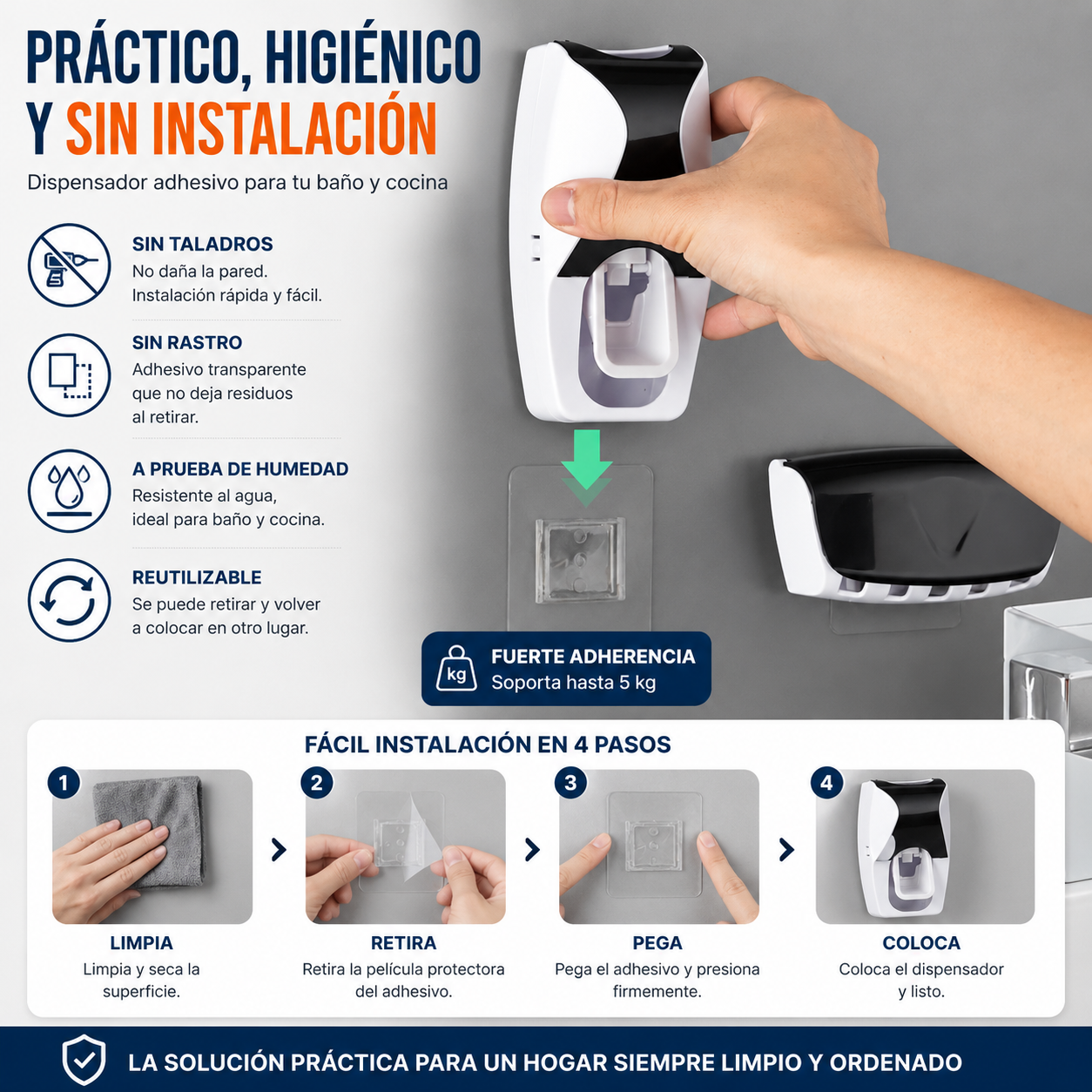 PRÁCTICO, HIGIÉNICO Y SIN INSTALACIÓN

Dispensador adhesivo para tu baño y cocina

SIN TALADROS
No daña la pared.
Instalación rápida y fácil.

SIN RASTRO
Adhesivo transparente que no deja residuos al retirar.

A PRUEBA DE HUMEDAD
Resistente al agua, ideal para baño y cocina.

REUTILIZABLE
Se puede retirar y volver a colocar en otro lugar.

kg
FUERTE ADHERENCIA
Soporta hasta 5 kg

FÁCIL INSTALACIÓN EN 4 PASOS

1
LIMPIA
Limpia y seca la superficie.

2
RETIRA
Retira la película protectora del adhesivo.

3
PEGA
Pega el adhesivo y presiona firmemente.

4
COLOCA
Coloca el dispensador y listo.

LA SOLUCIÓN PRÁCTICA PARA UN HOGAR SIEMPRE LIMPIO Y ORDENADO