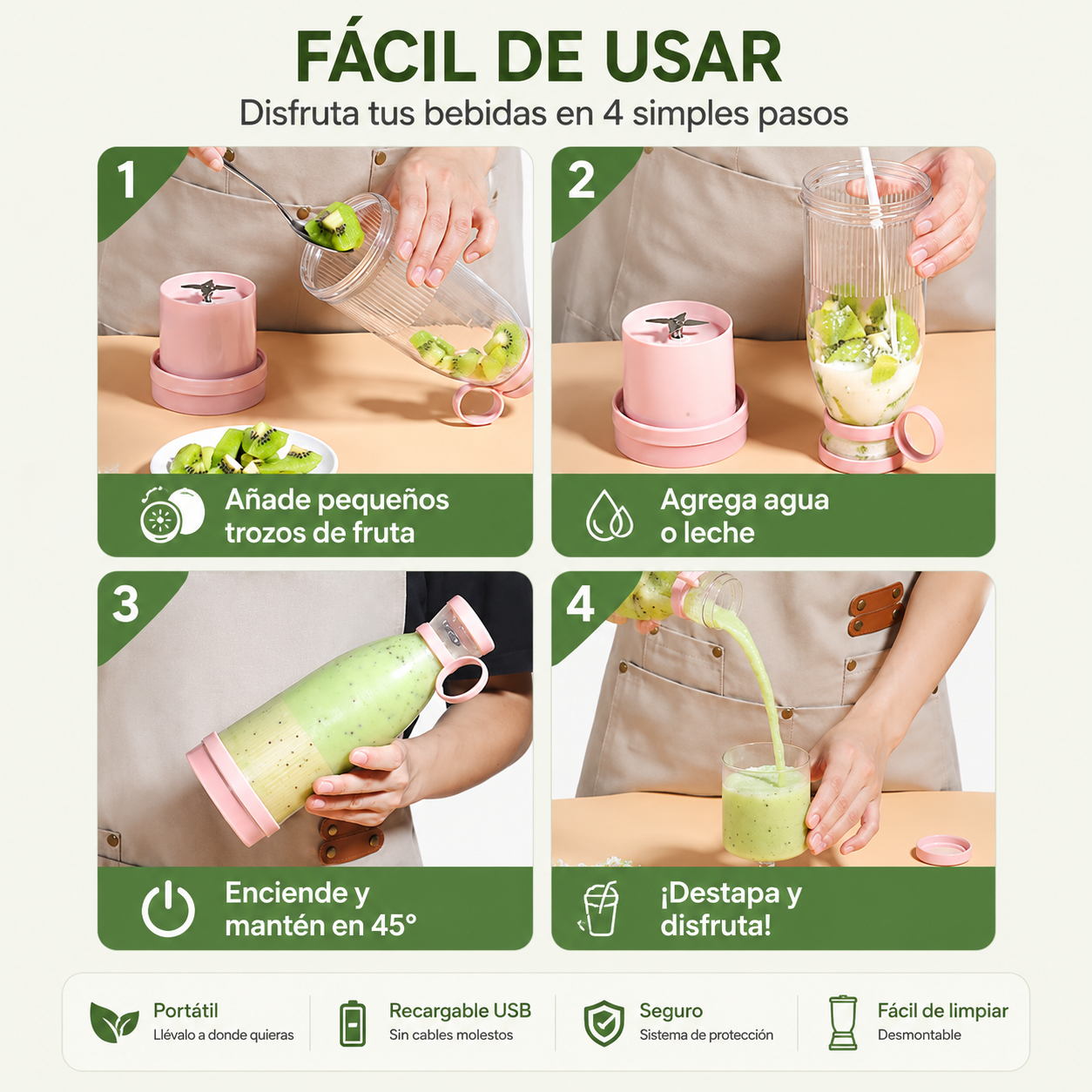 FÁCIL DE USAR
Disfruta tus bebidas en 4 simples pasos

1
Añade pequeños trozos de fruta

2
Agrega agua o leche

3
Enciende y mantén en 45°

4
¡Destapa y disfruta!

Portátil
Llévalo a donde quieras

Recargable USB
Sin cables molestos

Seguro
Sistema de protección

Fácil de limpiar
Desmontable